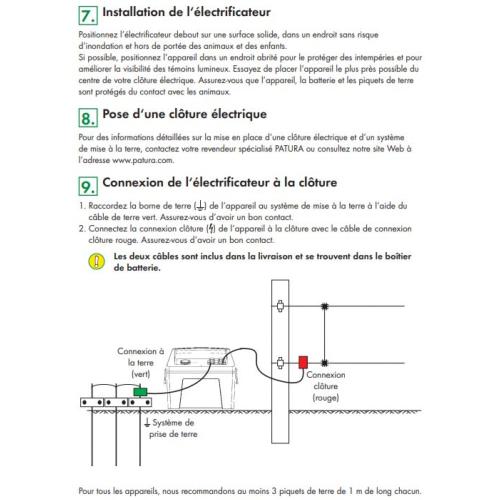 7. Installation de l'électrificateur

Positionnez l'électrificateur debout sur une surface solide, dans un endroit sans risque d'inondation et hors de portée des animaux et des enfants.
Si possible, positionnez l'appareil dans un endroit abrité pour le protéger des intempéries et pour améliorer la visibilité des témoins lumineux. Essayez de placer l'appareil le plus près possible du centre de votre clôture électrique. Assurez-vous que l'appareil, la batterie et les piquets de terre sont protégés du contact avec les animaux.

8. Pose d'une clôture électrique

Pour des informations détaillées sur la mise en place d'une clôture électrique et d'un système de mise à la terre, contactez votre revendeur spécialisé PATURA ou consultez notre site Web à l'adresse www.patura.com.

9. Connexion de l'électrificateur à la clôture

1. Raccordez la borne de terre (⏚) de l'appareil au système de mise à la terre à l'aide du câble de terre vert. Assurez-vous d'avoir un bon contact.
2. Connectez la connexion clôture (ϟ) de l'appareil à la clôture avec le câble de connexion clôture rouge. Assurez-vous d'avoir un bon contact.

Les deux câbles sont inclus dans la livraison et se trouvent dans le boîtier de batterie.

Connexion à la terre (vert)

Connexion clôture (rouge)

⏚ Système de prise de terre

Pour tous les appareils, nous recommandons au moins 3 piquets de terre de 1 m de long chacun.